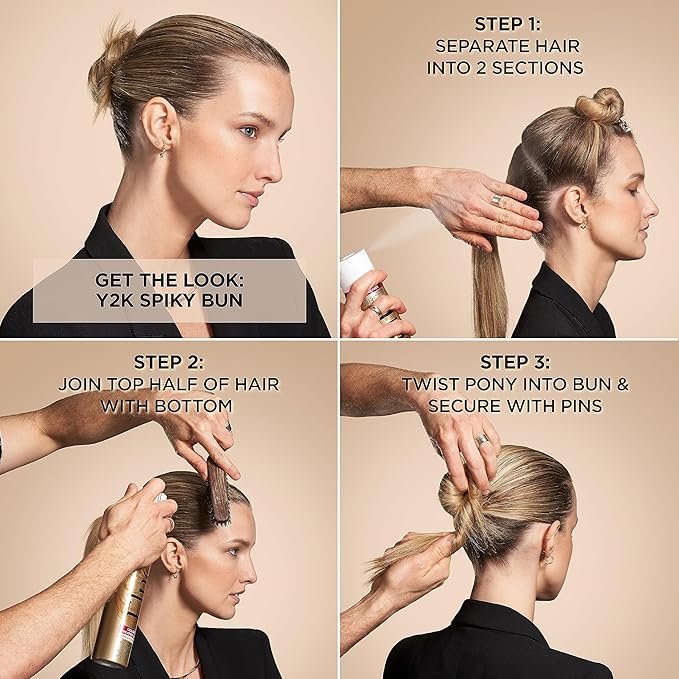 GET THE LOOK:
Y2K SPIKY BUN

STEP 1:
SEPARATE HAIR
INTO 2 SECTIONS

STEP 2:
JOIN TOP HALF OF HAIR
WITH BOTTOM

STEP 3:
TWIST PONY INTO BUN &
SECURE WITH PINS