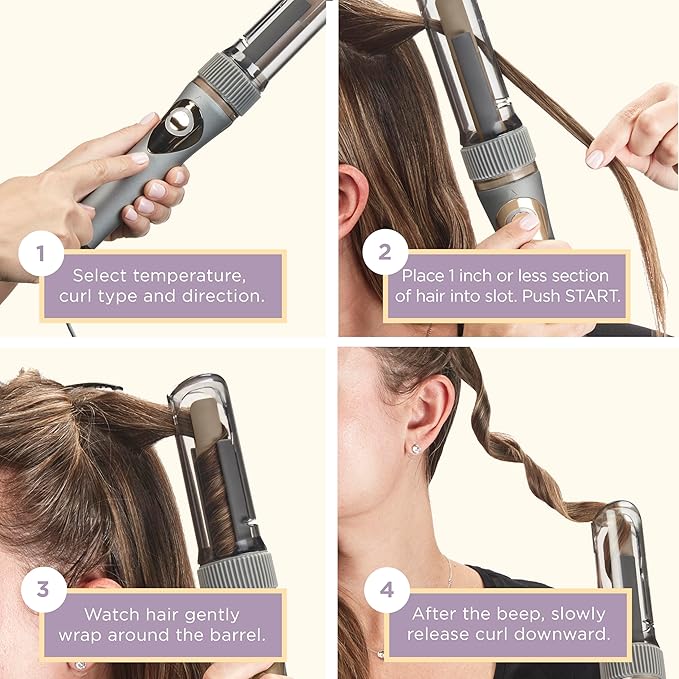 1
Select temperature, curl type and direction.

2
Place 1 inch or less section of hair into slot. Push START.

3
Watch hair gently wrap around the barrel.

4
After the beep, slowly release curl downward.