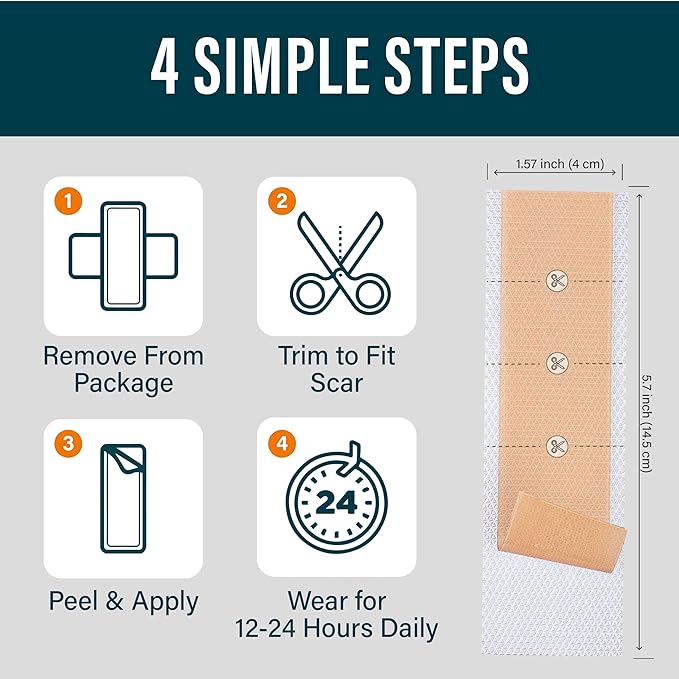 4 SIMPLE STEPS

1
Remove From Package

2
Trim to Fit Scar

3
Peel & Apply

4
24
Wear for 12-24 Hours Daily

1.57 inch (4 cm)

5.7 inch (14.5 cm)