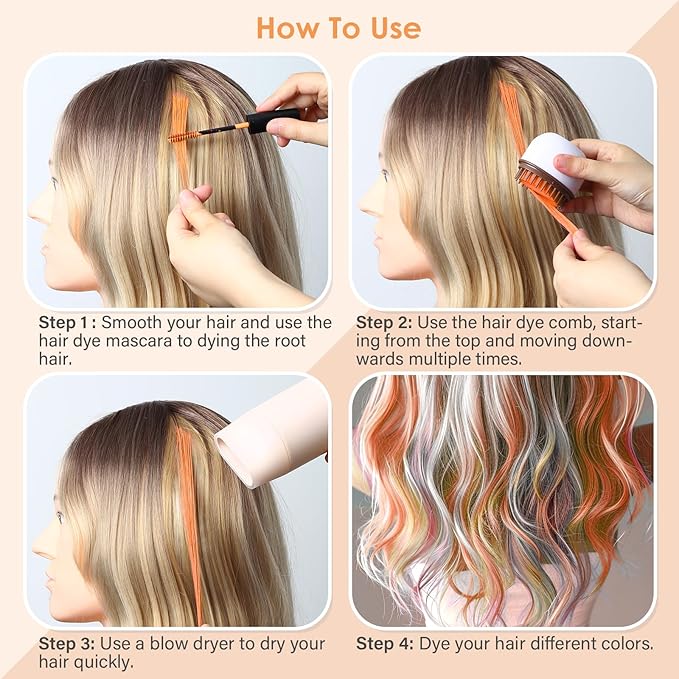 How To Use

Step 1 : Smooth your hair and use the hair dye mascara to dying the root hair.

Step 2: Use the hair dye comb, starting from the top and moving downwards multiple times.

Step 3: Use a blow dryer to dry your hair quickly.

Step 4: Dye your hair different colors.