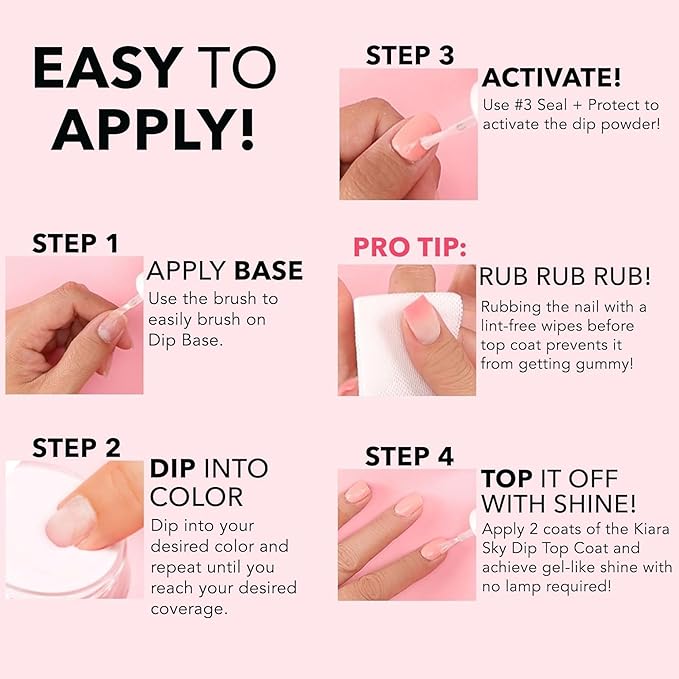 EASY TO APPLY!

STEP 1

APPLY BASE

Use the brush to easily brush on Dip Base.

STEP 2

DIP INTO COLOR

Dip into your desired color and repeat until you reach your desired coverage.

STEP 3

ACTIVATE!

Use #3 Seal + Protect to activate the dip powder!

PRO TIP:

RUB RUB RUB!

Rubbing the nail with a lint-free wipes before top coat prevents it from getting gummy!

STEP 4

TOP IT OFF WITH SHINE!

Apply 2 coats of the Kiara Sky Dip Top Coat and achieve gel-like shine with no lamp required!