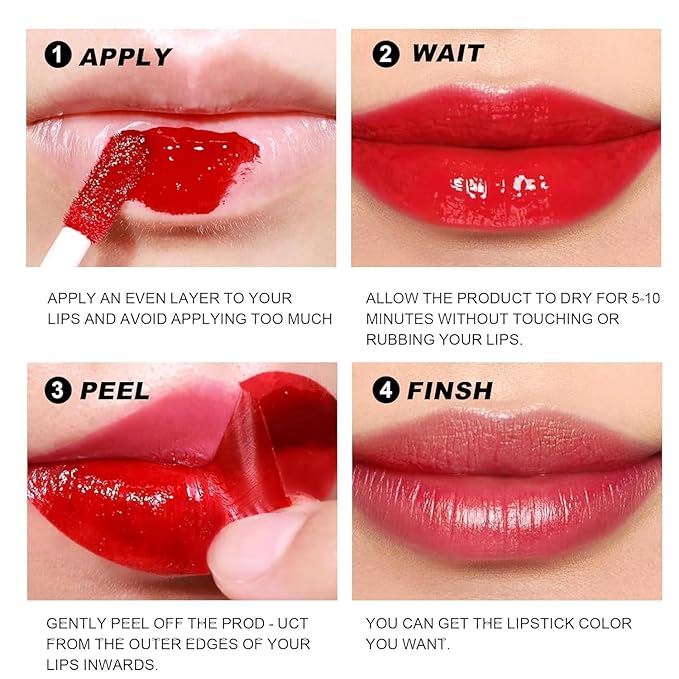 1 APPLY

APPLY AN EVEN LAYER TO YOUR LIPS AND AVOID APPLYING TOO MUCH

2 WAIT

ALLOW THE PRODUCT TO DRY FOR 5-10 MINUTES WITHOUT TOUCHING OR RUBBING YOUR LIPS.

3 PEEL

GENTLY PEEL OFF THE PROD - UCT FROM THE OUTER EDGES OF YOUR LIPS INWARDS.

4 FINSH

YOU CAN GET THE LIPSTICK COLOR YOU WANT.