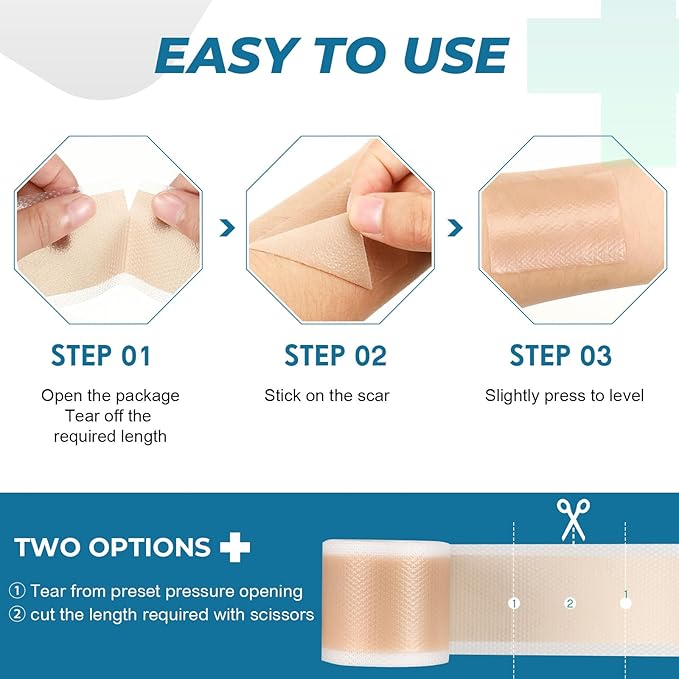 EASY TO USE

STEP 01
Open the package Tear off the required length

STEP 02
Stick on the scar

STEP 03
Slightly press to level

TWO OPTIONS
① Tear from preset pressure opening
② cut the length required with scissors

1 2 1