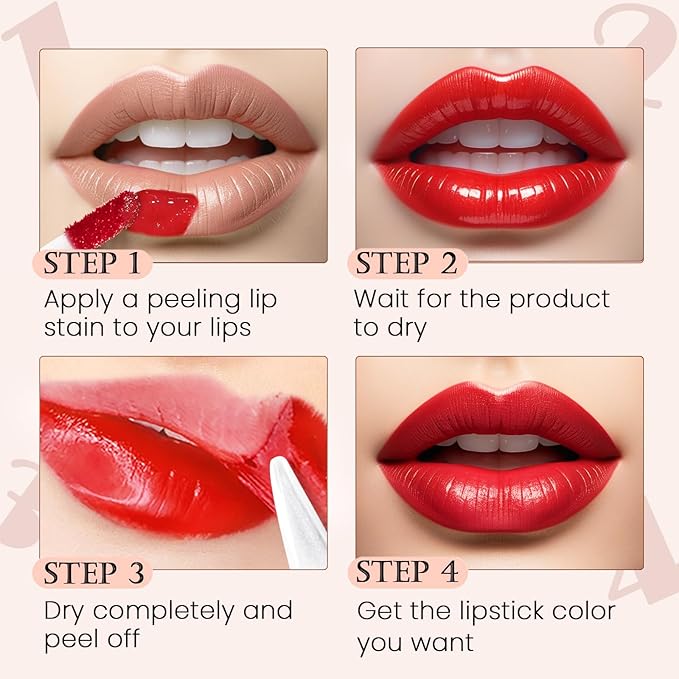 1

2

STEP 1
Apply a peeling lip stain to your lips

STEP 2
Wait for the product to dry

3

4

STEP 3
Dry completely and peel off

STEP 4
Get the lipstick color you want