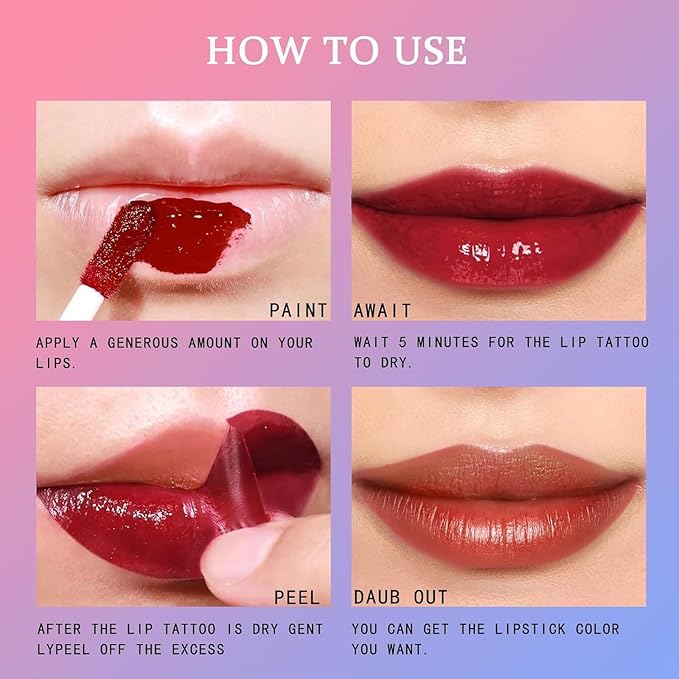 HOW TO USE

PAINT

APPLY A GENEROUS AMOUNT ON YOUR LIPS.

AWAIT

WAIT 5 MINUTES FOR THE LIP TATTOO TO DRY.

PEEL

AFTER THE LIP TATTOO IS DRY GENT LYPEEL OFF THE EXCESS

DAUB OUT

YOU CAN GET THE LIPSTICK COLOR YOU WANT.