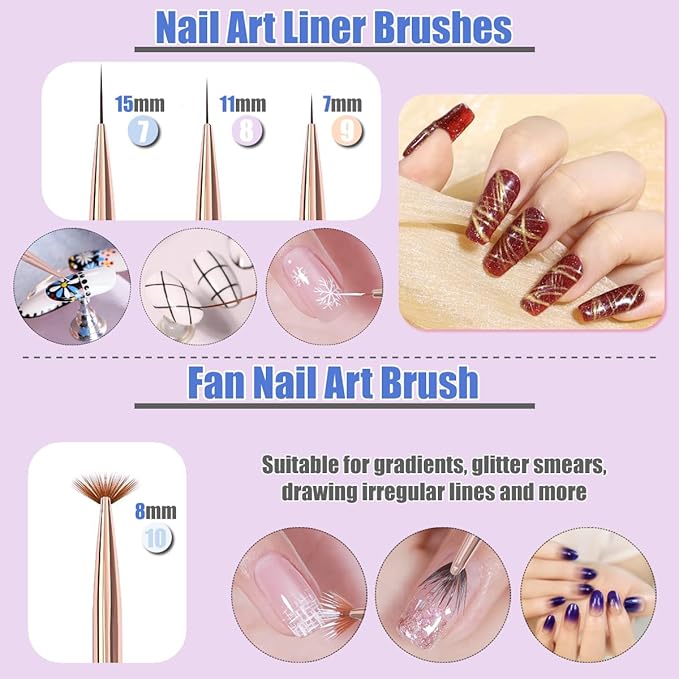 Nail Art Liner Brushes

15mm
7

11mm
8

7mm
9

Fan Nail Art Brush

8mm
10

Suitable for gradients, glitter smears, drawing irregular lines and more