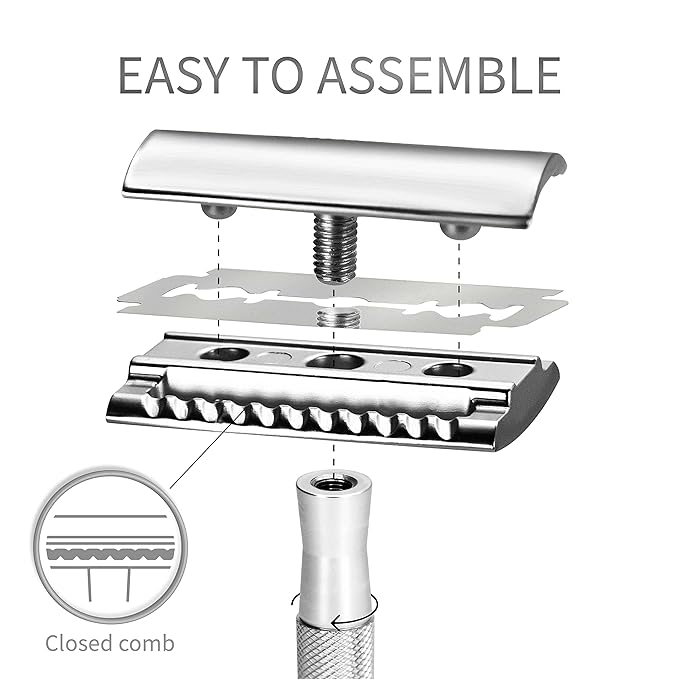 EASY TO ASSEMBLE

Closed comb