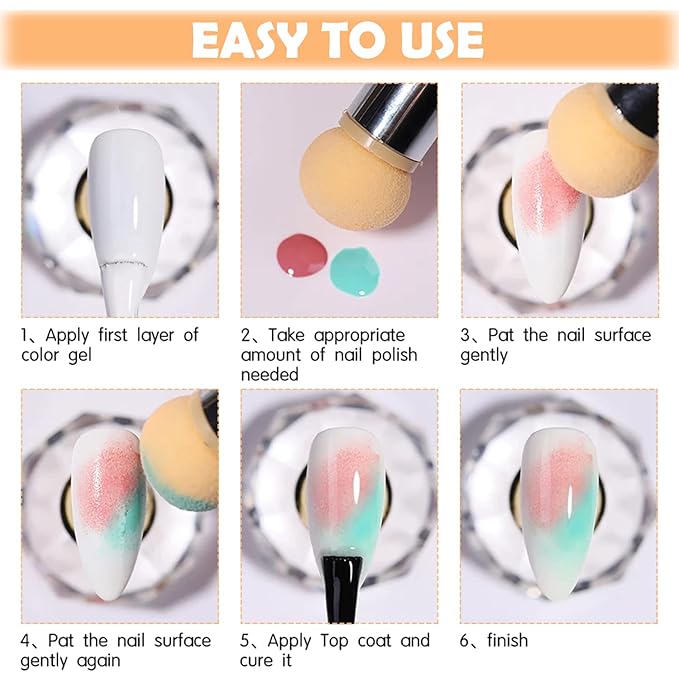 EASY TO USE

1、Apply first layer of color gel

2、Take appropriate amount of nail polish needed

3、Pat the nail surface gently

4、Pat the nail surface gently again

5、Apply Top coat and cure it

6、finish