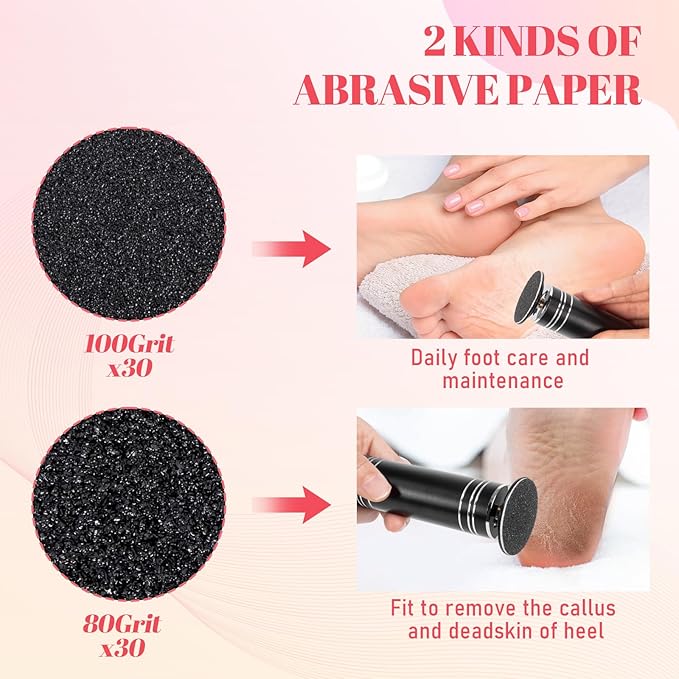 2 KINDS OF ABRASIVE PAPER

100Grit x30

Daily foot care and maintenance

80Grit x30

Fit to remove the callus and deadskin of heel