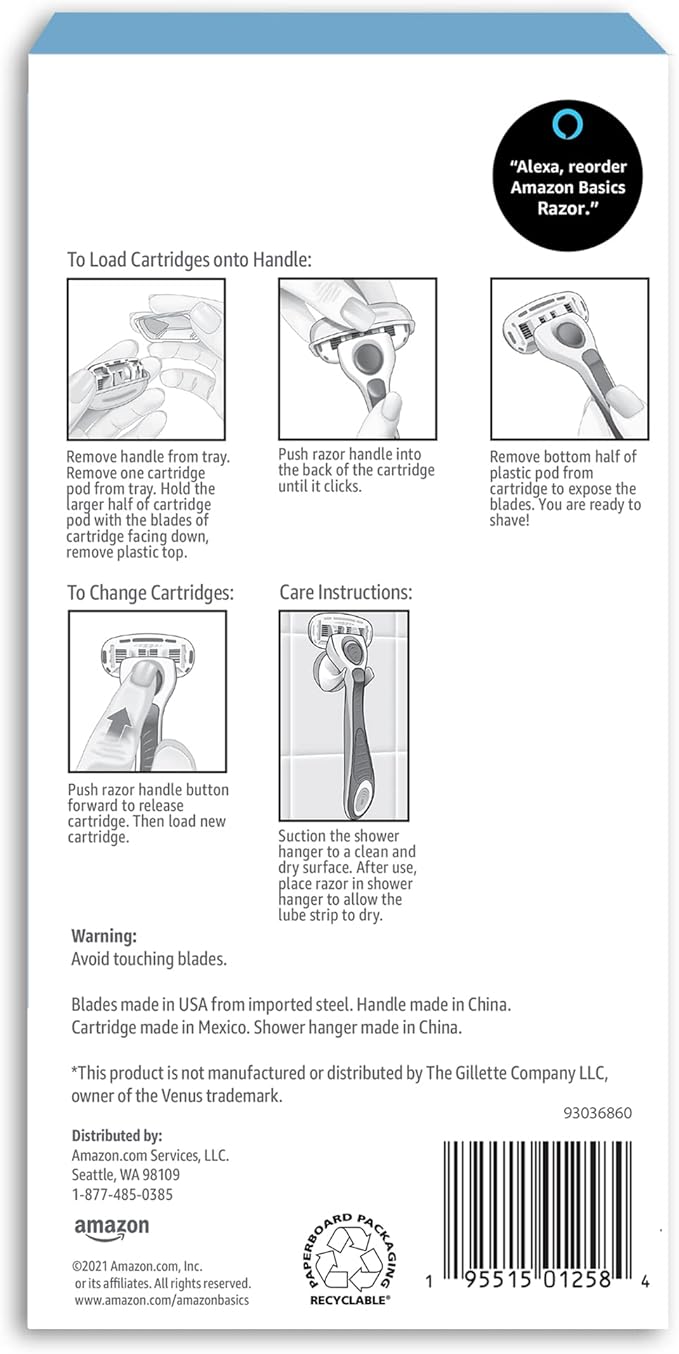 "Alexa, reorder Amazon Basics Razor."

To Load Cartridges onto Handle:

Remove handle from tray. Remove one cartridge pod from tray. Hold the larger half of cartridge pod with the blades of cartridge facing down, remove plastic top.

Push razor handle into the back of the cartridge until it clicks.

Remove bottom half of plastic pod from cartridge to expose the blades. You are ready to shave!

To Change Cartridges:

Push razor handle button forward to release cartridge. Then load new cartridge.

Care Instructions:

Suction the shower hanger to a clean and dry surface. After use, place razor in shower hanger to allow the lube strip to dry.

Warning:
Avoid touching blades.

Blades made in USA from imported steel. Handle made in China. Cartridge made in Mexico. Shower hanger made in China.

*This product is not manufactured or distributed by The Gillette Company LLC, owner of the Venus trademark.

93036860

Distributed by:
Amazon.com Services, LLC.
Seattle, WA 98109
1-877-485-0385

amazon

©2021 Amazon.com, Inc. or its affiliates. All rights reserved.
www.amazon.com/amazonbasics

PAPERBOARD PACKAGING
RECYCLABLE®

1 95515 01258 4