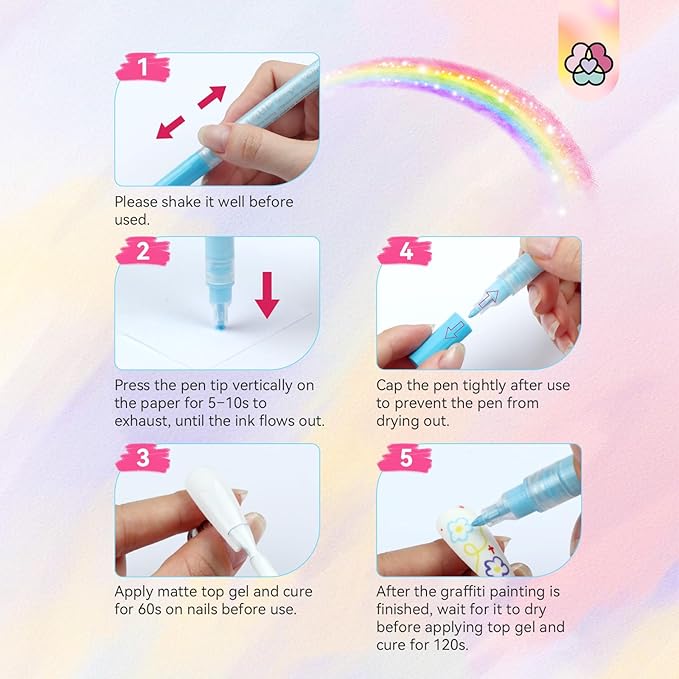 1

Please shake it well before used.

2

Press the pen tip vertically on the paper for 5–10s to exhaust, until the ink flows out.

3

Apply matte top gel and cure for 60s on nails before use.

4

Cap the pen tightly after use to prevent the pen from drying out.

5

After the graffiti painting is finished, wait for it to dry before applying top gel and cure for 120s.