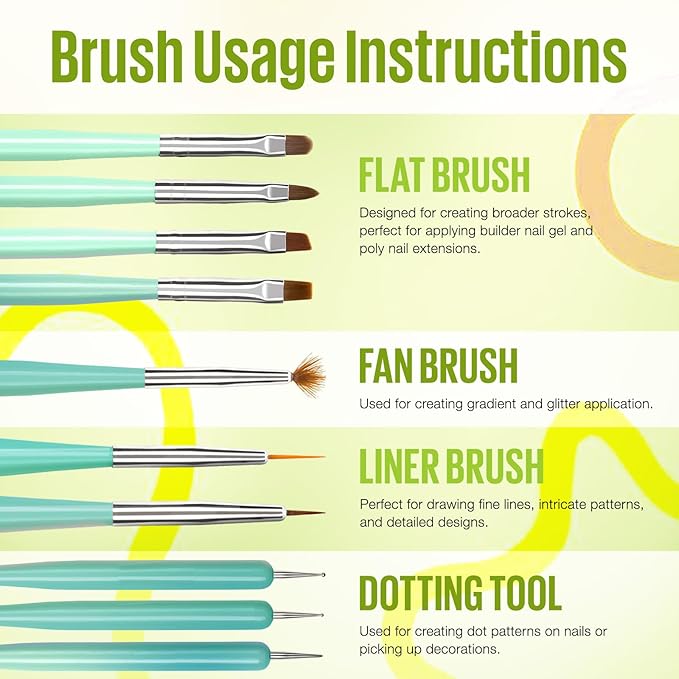 Brush Usage Instructions

FLAT BRUSH

Designed for creating broader strokes, perfect for applying builder nail gel and poly nail extensions.

FAN BRUSH

Used for creating gradient and glitter application.

LINER BRUSH

Perfect for drawing fine lines, intricate patterns, and detailed designs.

DOTTING TOOL

Used for creating dot patterns on nails or picking up decorations.