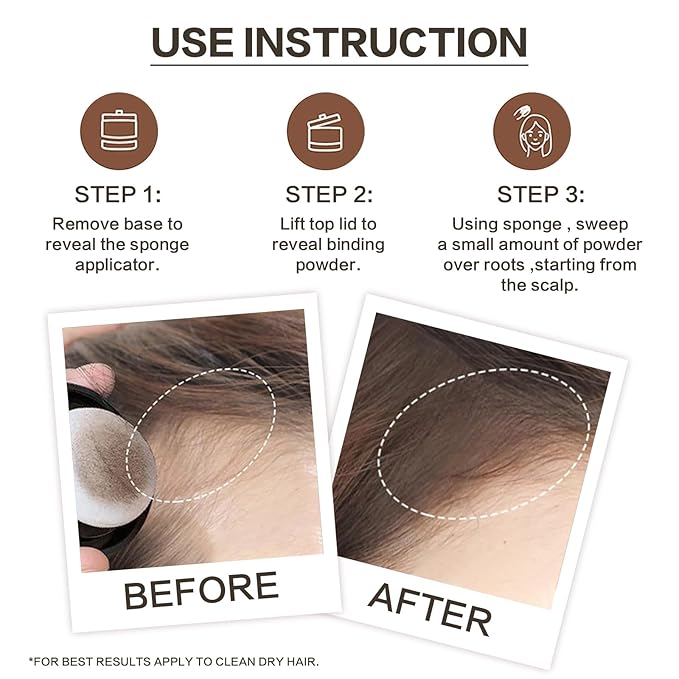 USE INSTRUCTION

STEP 1:
Remove base to reveal the sponge applicator.

STEP 2:
Lift top lid to reveal binding powder.

STEP 3:
Using sponge , sweep a small amount of powder over roots ,starting from the scalp.

BEFORE

AFTER

*FOR BEST RESULTS APPLY TO CLEAN DRY HAIR.