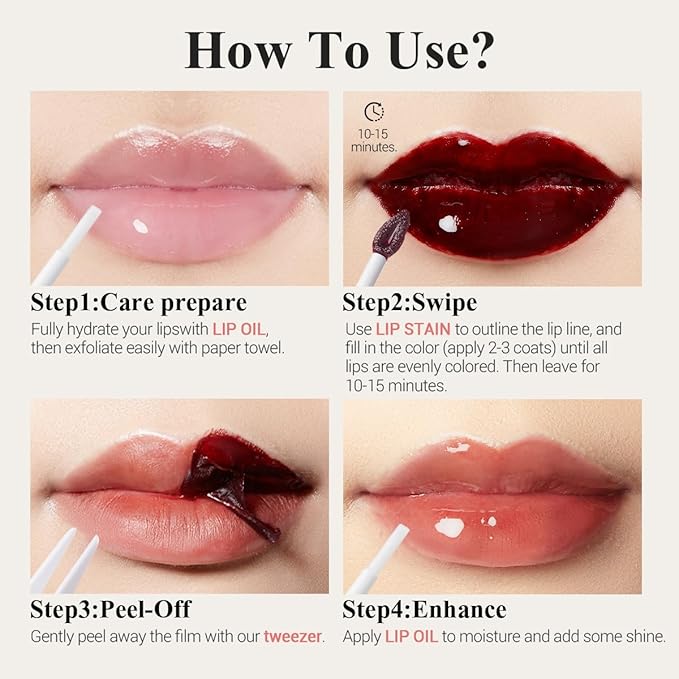 How To Use?

10-15 minutes.

Step1:Care prepare

Fully hydrate your lipswith LIP OIL, then exfoliate easily with paper towel.

Step2:Swipe

Use LIP STAIN to outline the lip line, and fill in the color (apply 2-3 coats) until all lips are evenly colored. Then leave for 10-15 minutes.

Step3:Peel-Off

Gently peel away the film with our tweezer.

Step4:Enhance

Apply LIP OIL to moisture and add some shine.