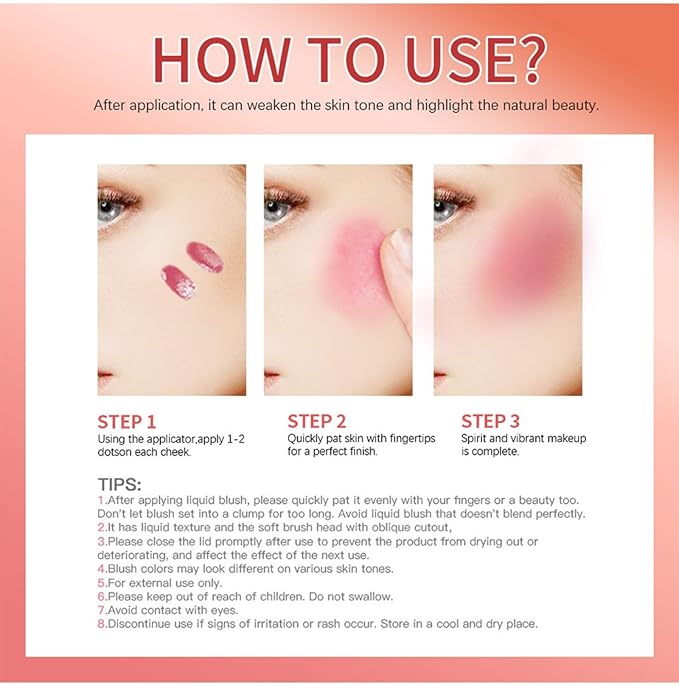 HOW TO USE?

After application, it can weaken the skin tone and highlight the natural beauty.

STEP 1
Using the applicator,apply 1-2 dotson each cheek.

STEP 2
Quickly pat skin with fingertips for a perfect finish.

STEP 3
Spirit and vibrant makeup is complete.

TIPS:
1.After applying liquid blush, please quickly pat it evenly with your fingers or a beauty too. Don't let blush set into a clump for too long. Avoid liquid blush that doesn't blend perfectly.
2.It has liquid texture and the soft brush head with oblique cutout,
3.Please close the lid promptly after use to prevent the product from drying out or deteriorating, and affect the effect of the next use.
4.Blush colors may look different on various skin tones.
5.For external use only.
6.Please keep out of reach of children. Do not swallow.
7.Avoid contact with eyes.
8.Discontinue use if signs of irritation or rash occur. Store in a cool and dry place.