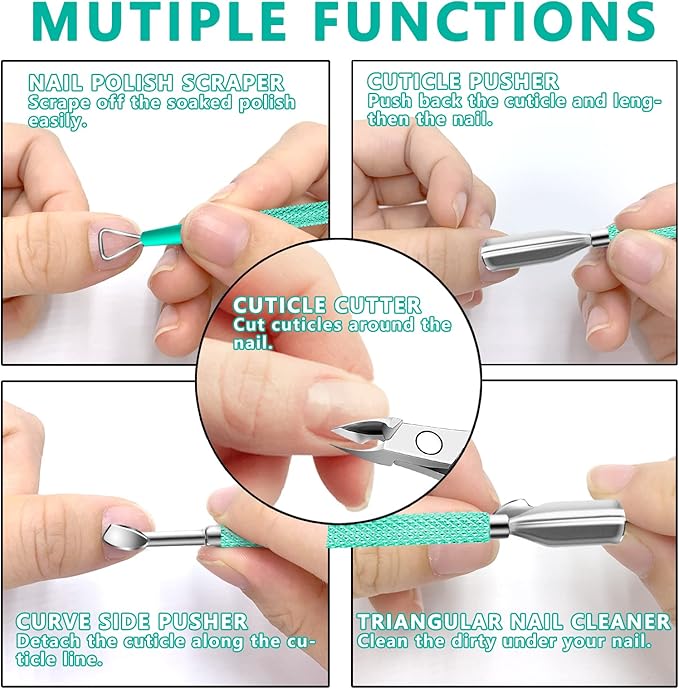 MUTIPLE FUNCTIONS

NAIL POLISH SCRAPER
Scrape off the soaked polish easily.

CUTICLE PUSHER
Push back the cuticle and lengthen the nail.

CUTICLE CUTTER
Cut cuticles around the nail.

CURVE SIDE PUSHER
Detach the cuticle along the cuticle line.

TRIANGULAR NAIL CLEANER
Clean the dirty under your nail.