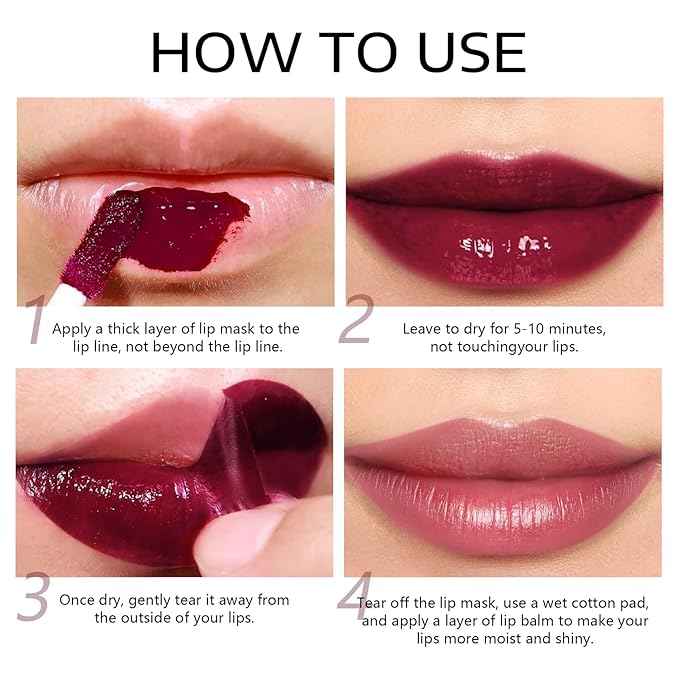 HOW TO USE

1 Apply a thick layer of lip mask to the lip line, not beyond the lip line.

2 Leave to dry for 5-10 minutes, not touchingyour lips.

3 Once dry, gently tear it away from the outside of your lips.

4 Tear off the lip mask, use a wet cotton pad, and apply a layer of lip balm to make your lips more moist and shiny.