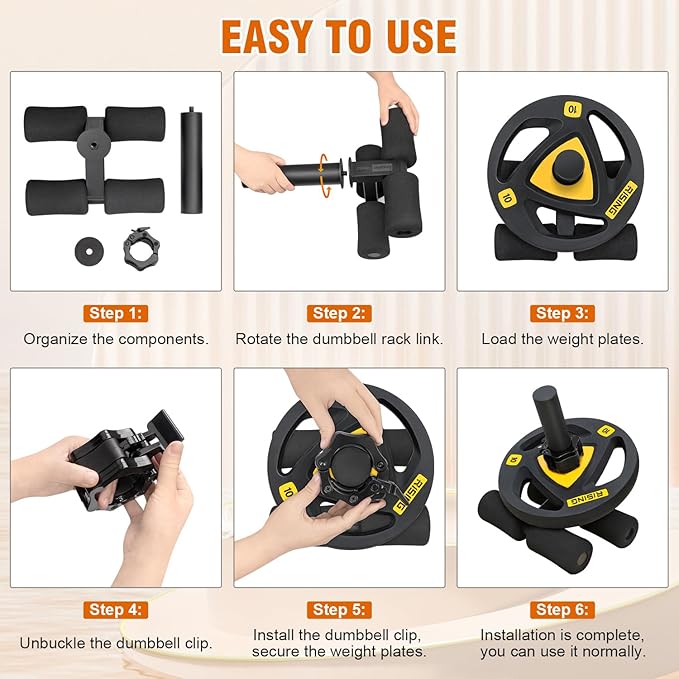 EASY TO USE

10

10

RISING

Step 1:
Organize the components.

Step 2:
Rotate the dumbbell rack link.

Step 3:
Load the weight plates.

10

RISING

10

10

RISING

Step 4:
Unbuckle the dumbbell clip.

Step 5:
Install the dumbbell clip, secure the weight plates.

Step 6:
Installation is complete, you can use it normally.