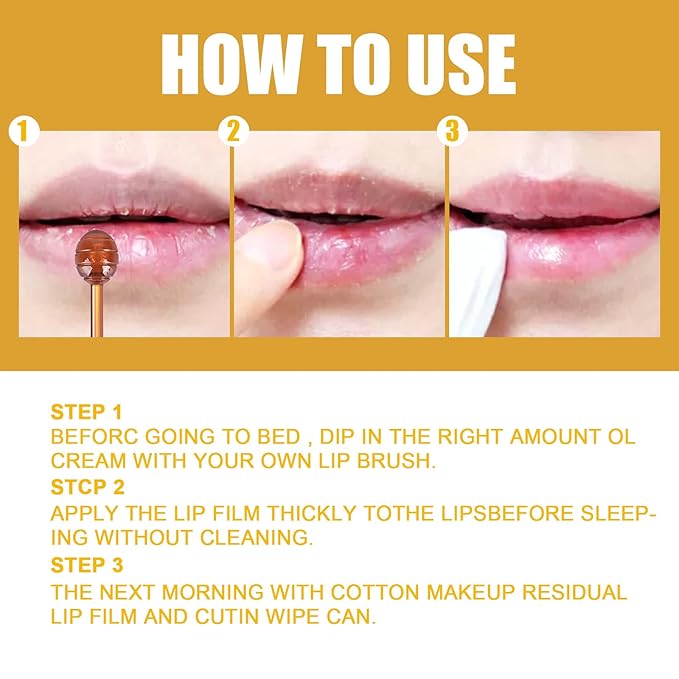 HOW TO USE

1

2

3

STEP 1
BEFORC GOING TO BED , DIP IN THE RIGHT AMOUNT OL CREAM WITH YOUR OWN LIP BRUSH.
STCP 2
APPLY THE LIP FILM THICKLY TOTHE LIPSBEFORE SLEEPING WITHOUT CLEANING.
STEP 3
THE NEXT MORNING WITH COTTON MAKEUP RESIDUAL LIP FILM AND CUTIN WIPE CAN.