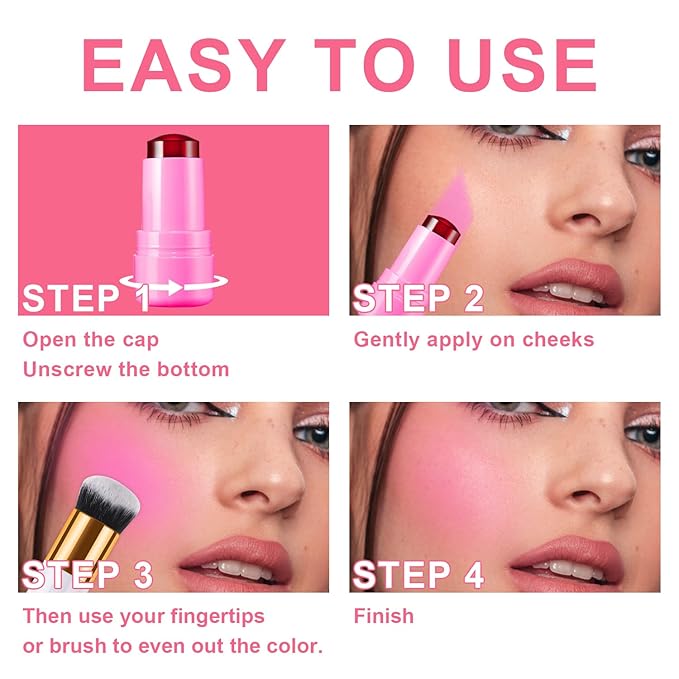 EASY TO USE

STEP 1

Open the cap
Unscrew the bottom

STEP 2

Gently apply on cheeks

STEP 3

Then use your fingertips or brush to even out the color.

STEP 4

Finish