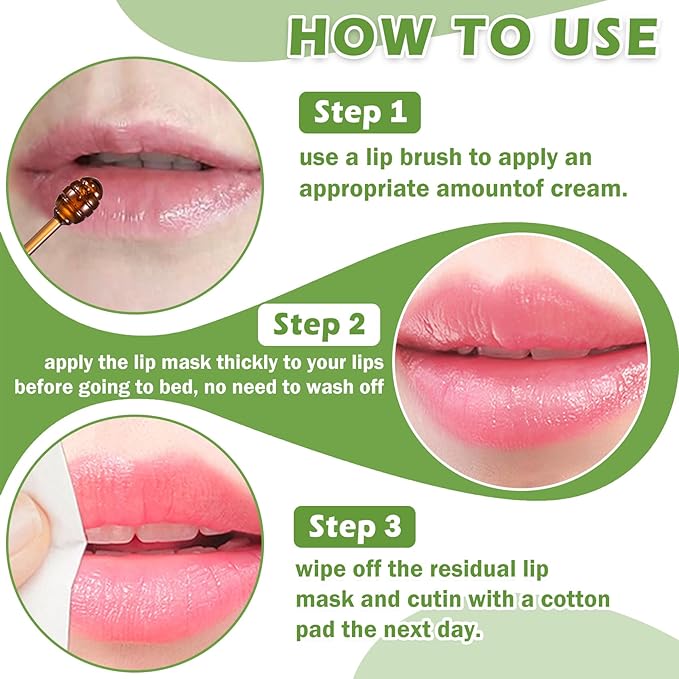 HOW TO USE

Step 1

use a lip brush to apply an appropriate amountof cream.

Step 2

apply the lip mask thickly to your lips before going to bed, no need to wash off

Step 3

wipe off the residual lip mask and cutin with a cotton pad the next day.