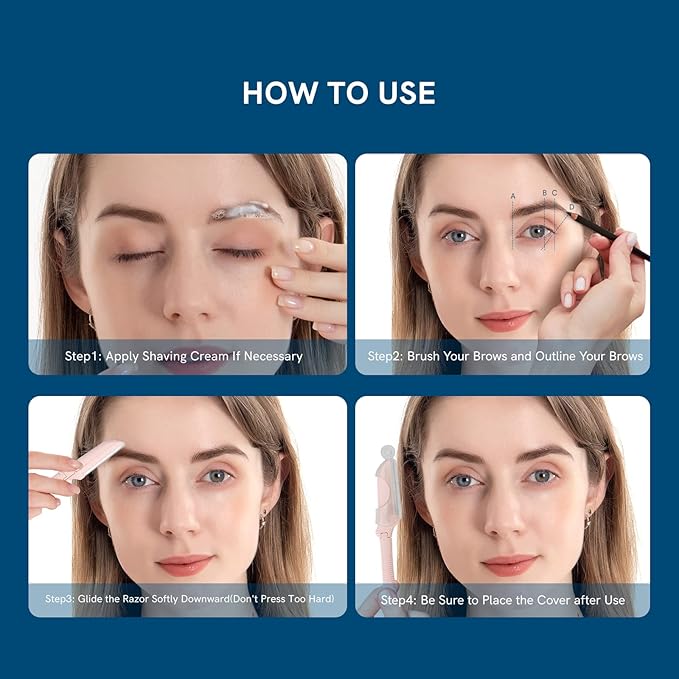 HOW TO USE

Step1: Apply Shaving Cream If Necessary

A B C D

Step2: Brush Your Brows and Outline Your Brows

Step3: Glide the Razor Softly Downward(Don't Press Too Hard)

Step4: Be Sure to Place the Cover after Use