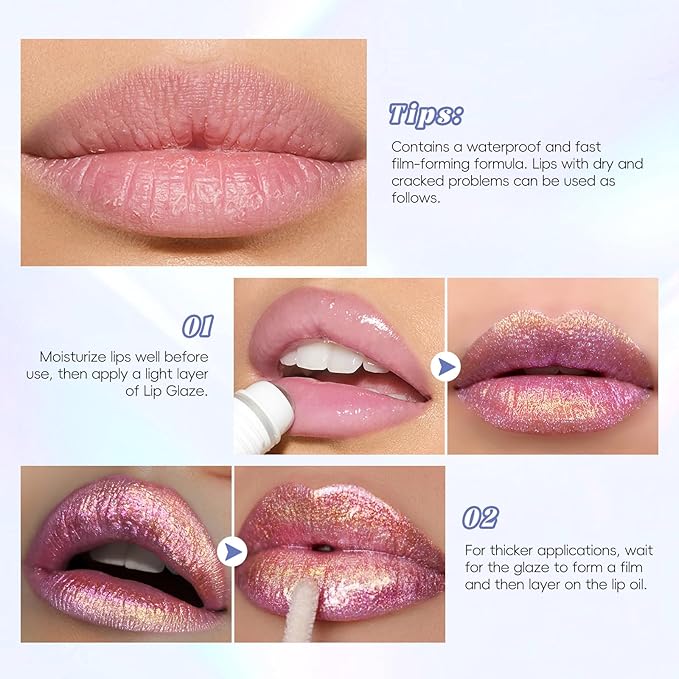 Tips:

Contains a waterproof and fast film-forming formula. Lips with dry and cracked problems can be used as follows.

01

Moisturize lips well before use, then apply a light layer of Lip Glaze.

02

For thicker applications, wait for the glaze to form a film and then layer on the lip oil.