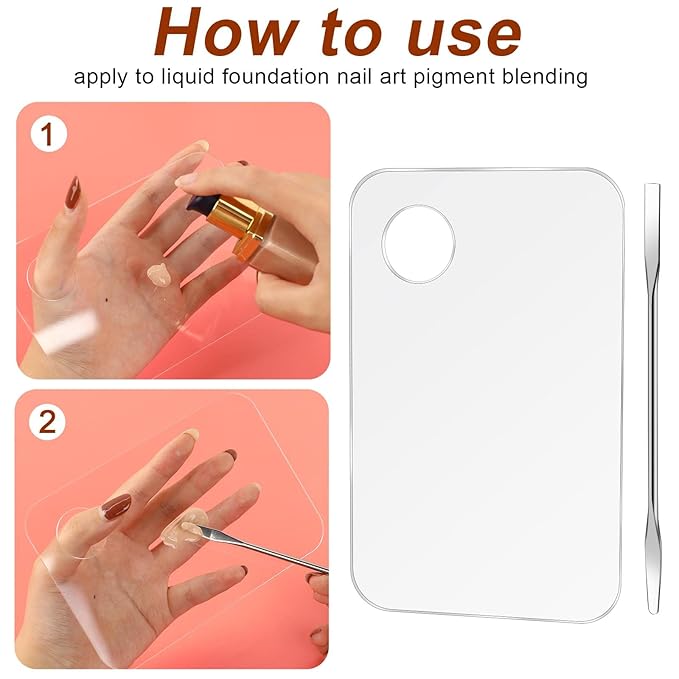 How to use

apply to liquid foundation nail art pigment blending

1

2