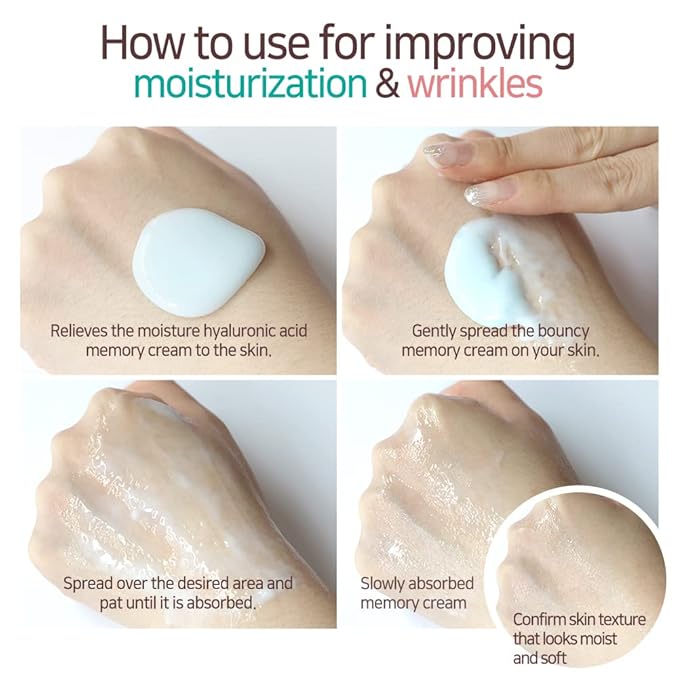 How to use for improving moisturization & wrinkles

Relieves the moisture hyaluronic acid memory cream to the skin.

Gently spread the bouncy memory cream on your skin.

Spread over the desired area and pat until it is absorbed.

Slowly absorbed memory cream

Confirm skin texture that looks moist and soft