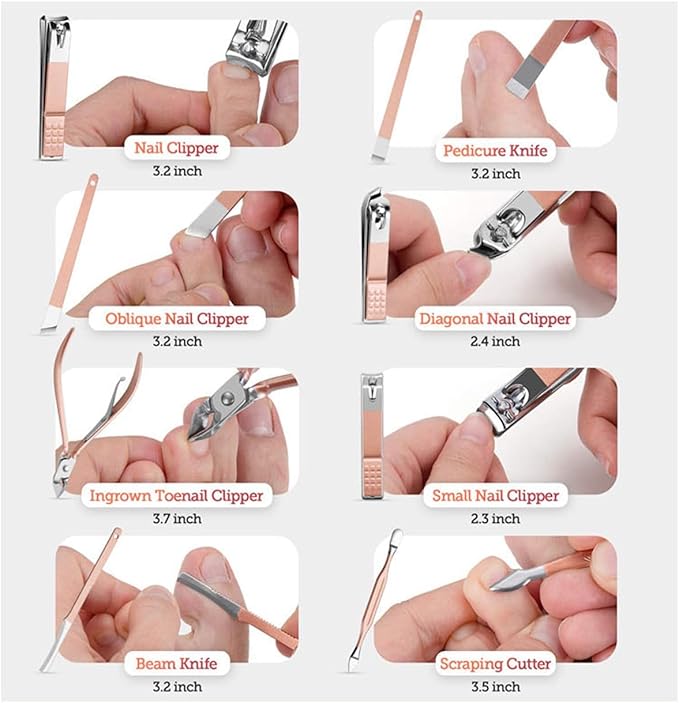 Nail Clipper
3.2 inch

Pedicure Knife
3.2 inch

Oblique Nail Clipper
3.2 inch

Diagonal Nail Clipper
2.4 inch

Ingrown Toenail Clipper
3.7 inch

Small Nail Clipper
2.3 inch

Beam Knife
3.2 inch

Scraping Cutter
3.5 inch