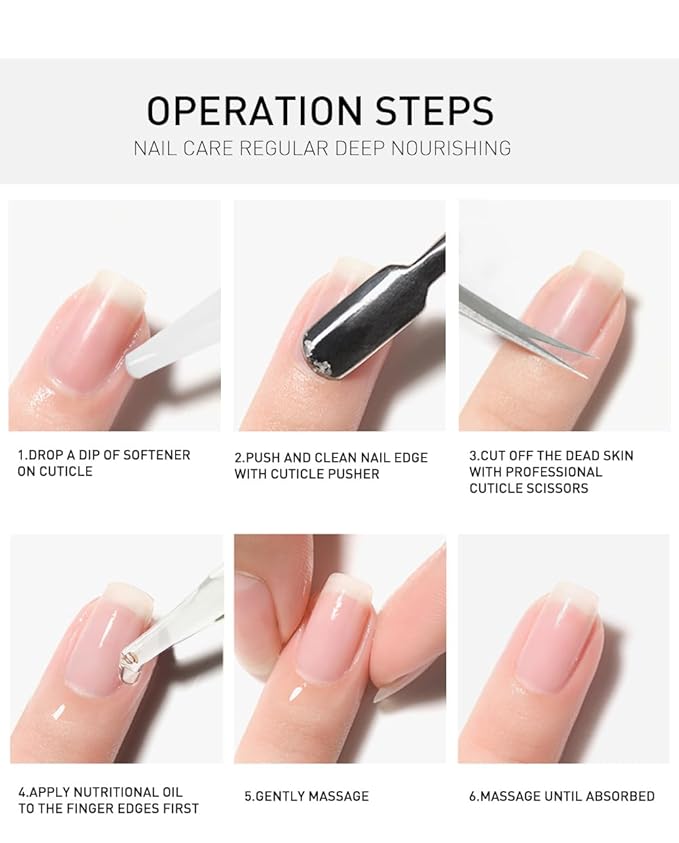 OPERATION STEPS
NAIL CARE REGULAR DEEP NOURISHING

1.DROP A DIP OF SOFTENER ON CUTICLE

2.PUSH AND CLEAN NAIL EDGE WITH CUTICLE PUSHER

3.CUT OFF THE DEAD SKIN WITH PROFESSIONAL CUTICLE SCISSORS

4.APPLY NUTRITIONAL OIL TO THE FINGER EDGES FIRST

5.GENTLY MASSAGE

6.MASSAGE UNTIL ABSORBED