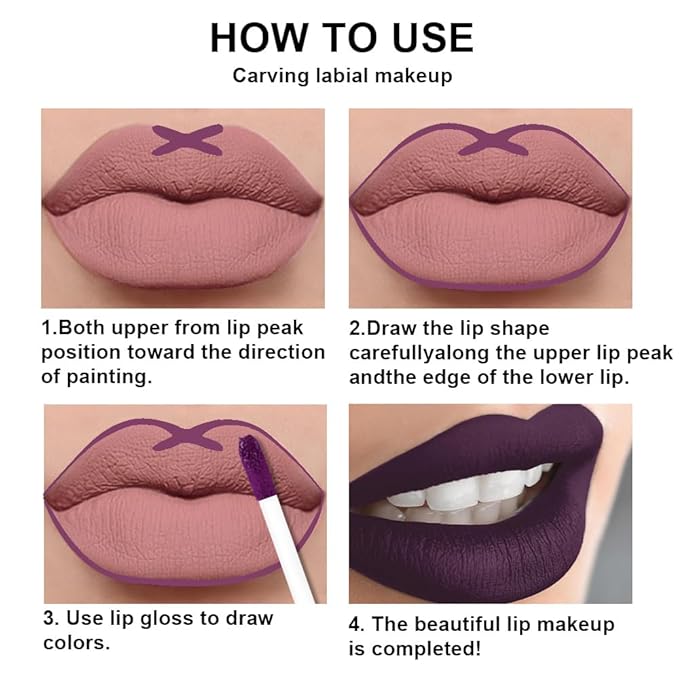 HOW TO USE
Carving labial makeup

1.Both upper from lip peak position toward the direction of painting.

2.Draw the lip shape carefullyalong the upper lip peak andthe edge of the lower lip.

3. Use lip gloss to draw colors.

4. The beautiful lip makeup is completed!