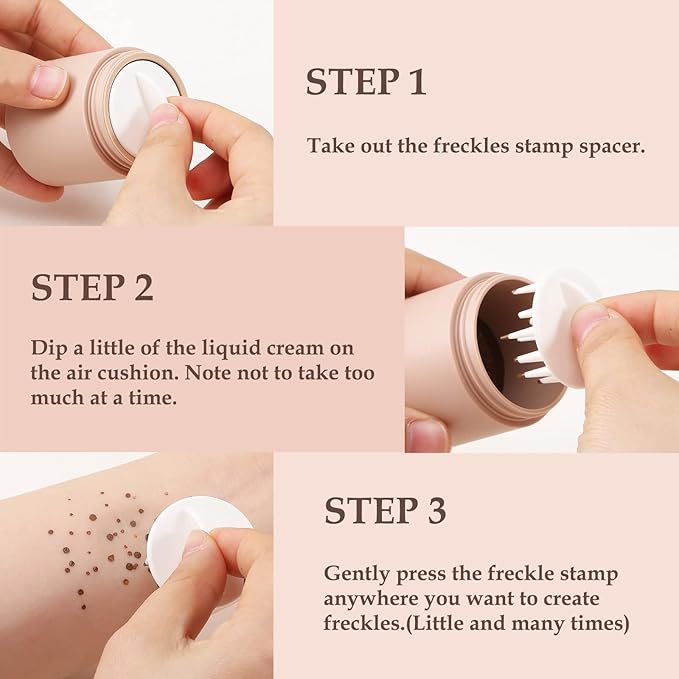 STEP 1

Take out the freckles stamp spacer.

STEP 2

Dip a little of the liquid cream on the air cushion. Note not to take too much at a time.

STEP 3

Gently press the freckle stamp anywhere you want to create freckles.(Little and many times)