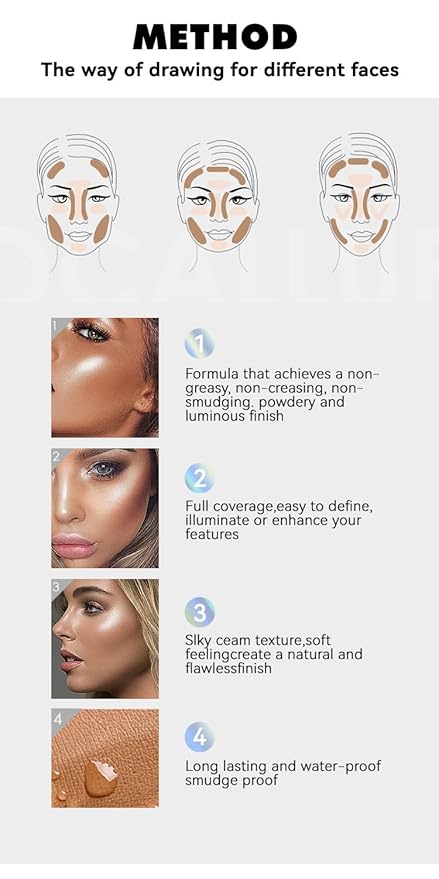 METHOD
The way of drawing for different faces

1

1
Formula that achieves a non-greasy, non-creasing, non-smudging. powdery and luminous finish

2

2
Full coverage,easy to define, illuminate or enhance your features

3

3
Slky ceam texture,soft feelingcreate a natural and flawlessfinish

4

4
Long lasting and water-proof smudge proof