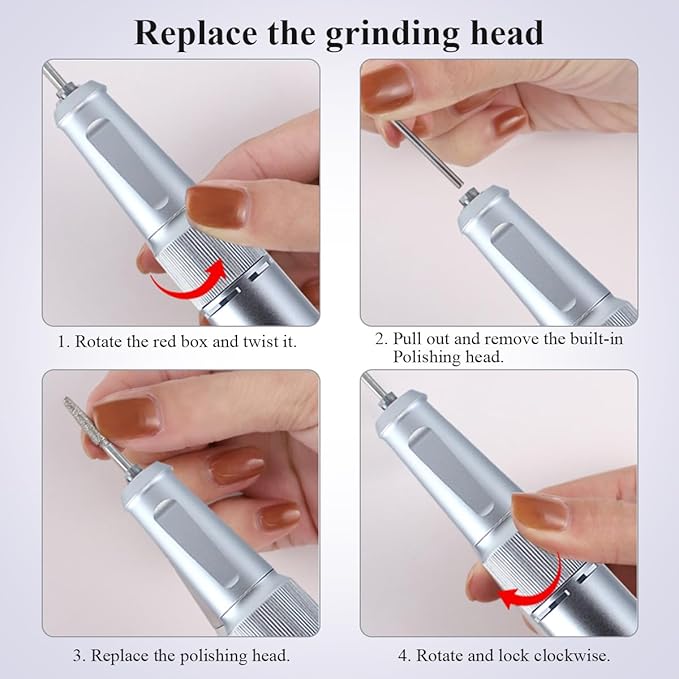 Replace the grinding head

1. Rotate the red box and twist it.

2. Pull out and remove the built-in Polishing head.

3. Replace the polishing head.

4. Rotate and lock clockwise.