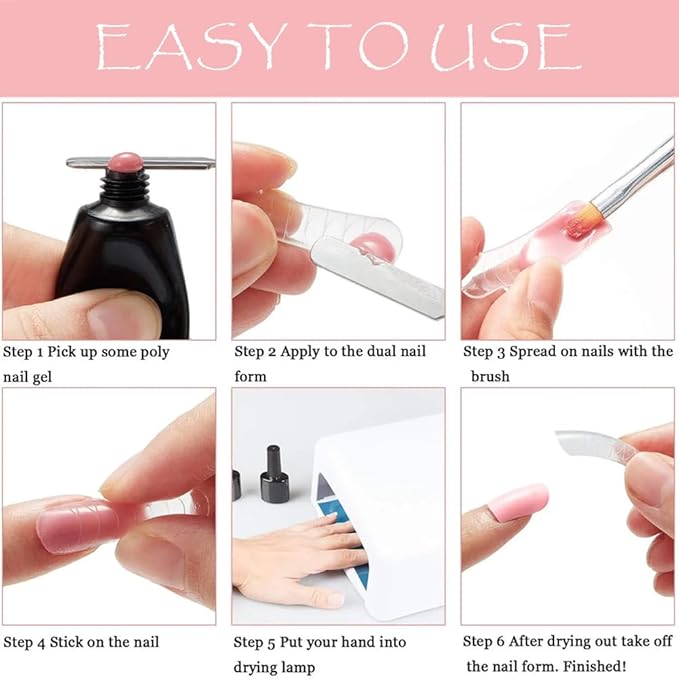 EASY TO USE

Step 1 Pick up some poly nail gel

Step 2 Apply to the dual nail form

Step 3 Spread on nails with the brush

Step 4 Stick on the nail

Step 5 Put your hand into drying lamp

Step 6 After drying out take off the nail form. Finished!