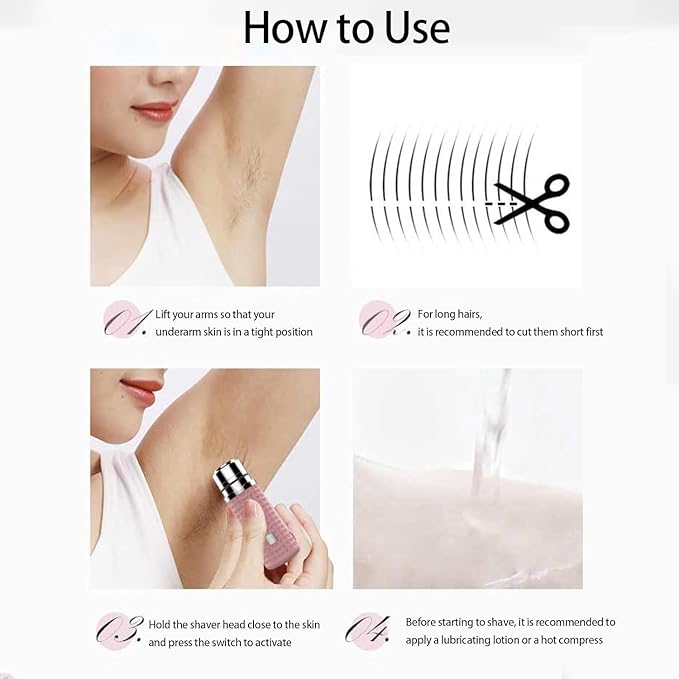 How to Use

01. Lift your arms so that your underarm skin is in a tight position

02. For long hairs, it is recommended to cut them short first

03. Hold the shaver head close to the skin and press the switch to activate

04. Before starting to shave, it is recommended to apply a lubricating lotion or a hot compress