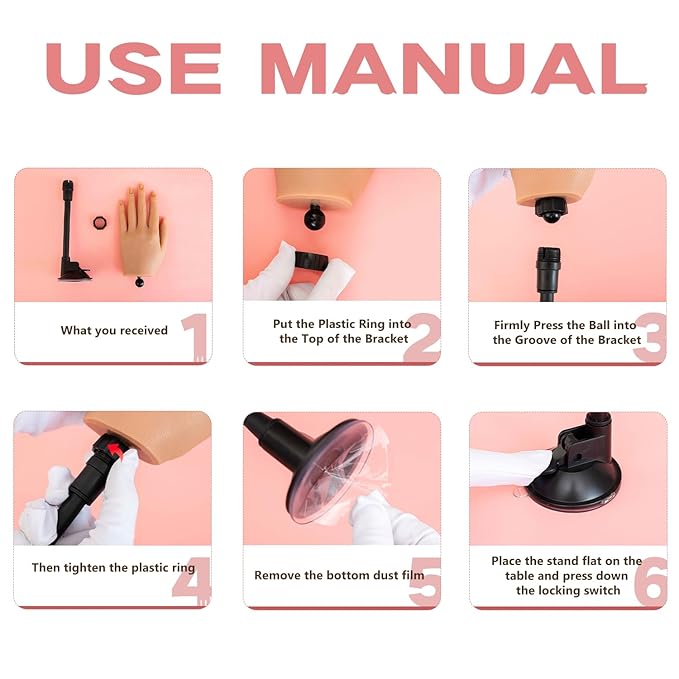 USE MANUAL

What you received
1

Put the Plastic Ring into the Top of the Bracket
2

Firmly Press the Ball into the Groove of the Bracket
3

Then tighten the plastic ring
4

Remove the bottom dust film
5

Place the stand flat on the table and press down the locking switch
6