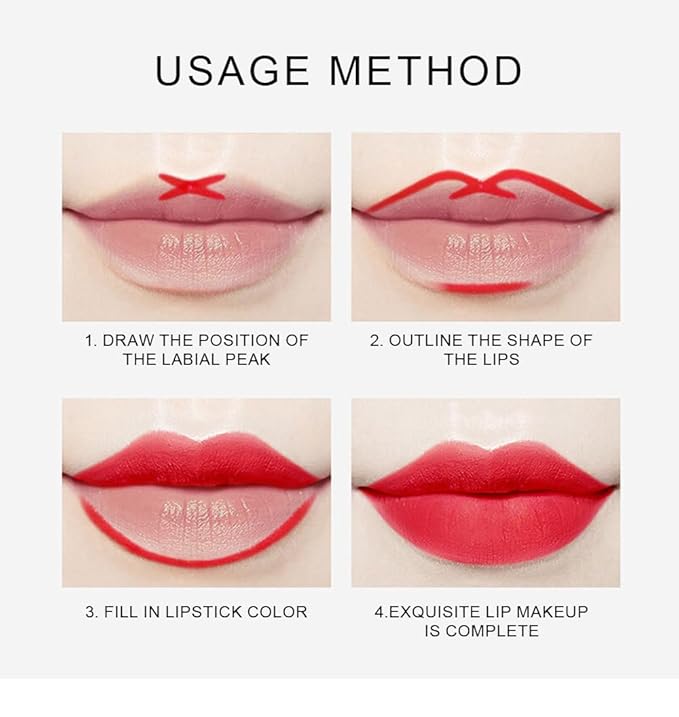 USAGE METHOD

1. DRAW THE POSITION OF THE LABIAL PEAK

2. OUTLINE THE SHAPE OF THE LIPS

3. FILL IN LIPSTICK COLOR

4.EXQUISITE LIP MAKEUP IS COMPLETE