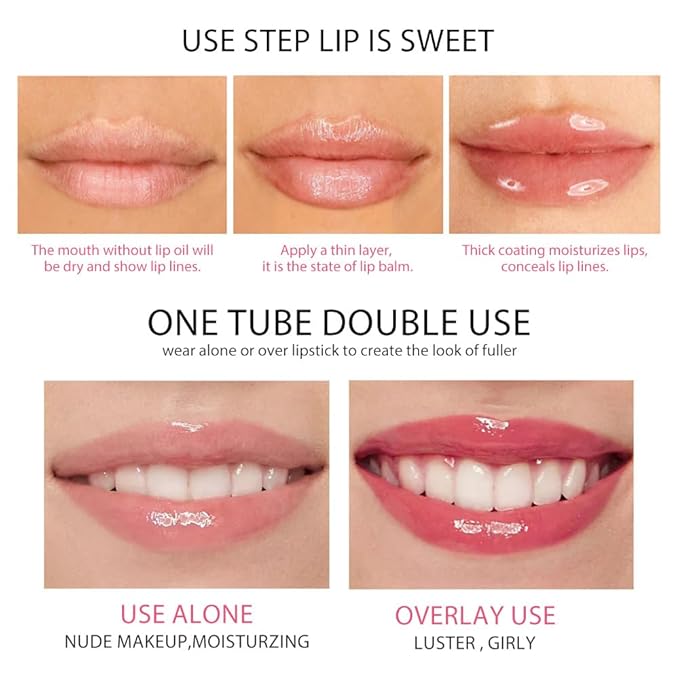 USE STEP LIP IS SWEET

The mouth without lip oil will be dry and show lip lines.

Apply a thin layer, it is the state of lip balm.

Thick coating moisturizes lips, conceals lip lines.

ONE TUBE DOUBLE USE

wear alone or over lipstick to create the look of fuller

USE ALONE

NUDE MAKEUP,MOISTURZING

OVERLAY USE

LUSTER , GIRLY