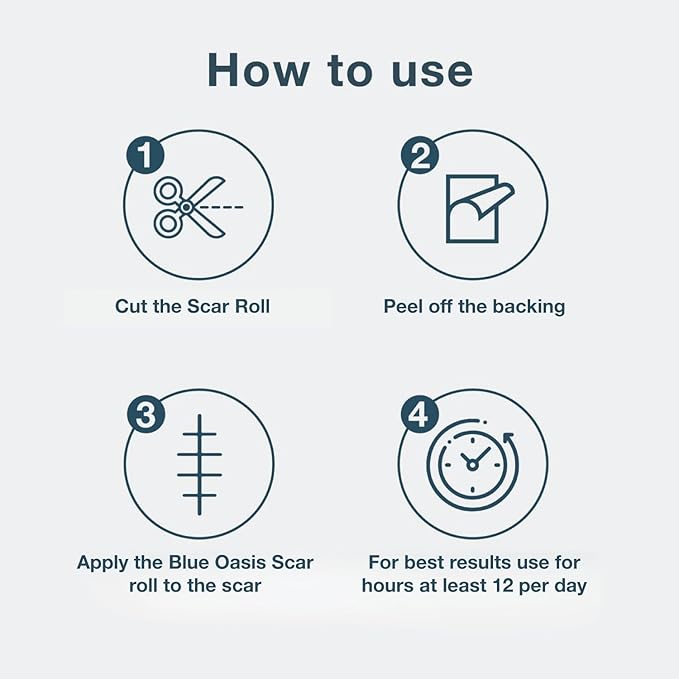 How to use

1

Cut the Scar Roll

2

Peel off the backing

3

Apply the Blue Oasis Scar roll to the scar

4

For best results use for hours at least 12 per day