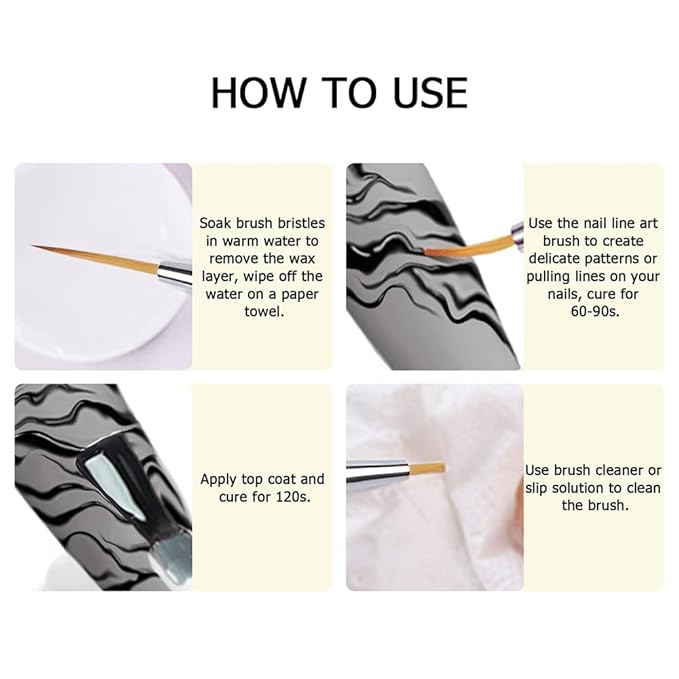 HOW TO USE

Soak brush bristles in warm water to remove the wax layer, wipe off the water on a paper towel.

Use the nail line art brush to create delicate patterns or pulling lines on your nails, cure for 60-90s.

Apply top coat and cure for 120s.

Use brush cleaner or slip solution to clean the brush.