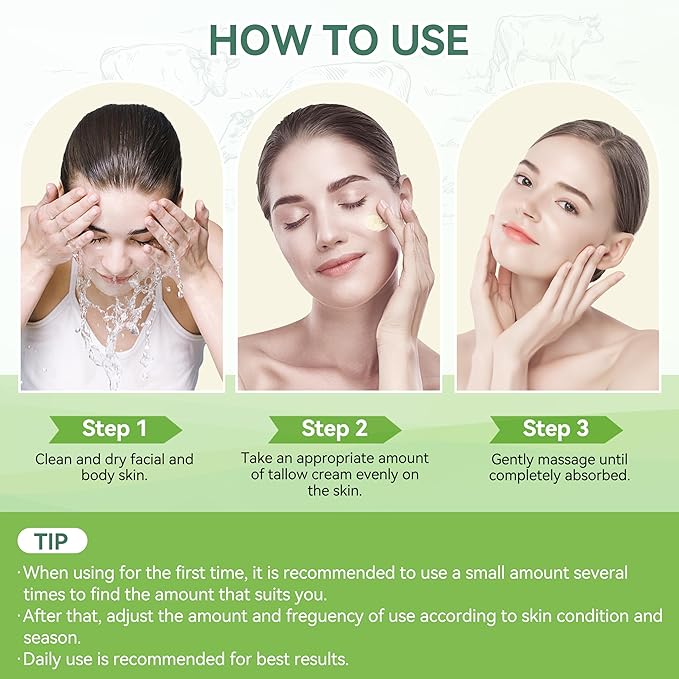 HOW TO USE

Step 1
Clean and dry facial and body skin.

Step 2
Take an appropriate amount of tallow cream evenly on the skin.

Step 3
Gently massage until completely absorbed.

TIP
·When using for the first time, it is recommended to use a small amount several times to find the amount that suits you.
·After that, adjust the amount and freguency of use according to skin condition and season.
·Daily use is recommended for best results.