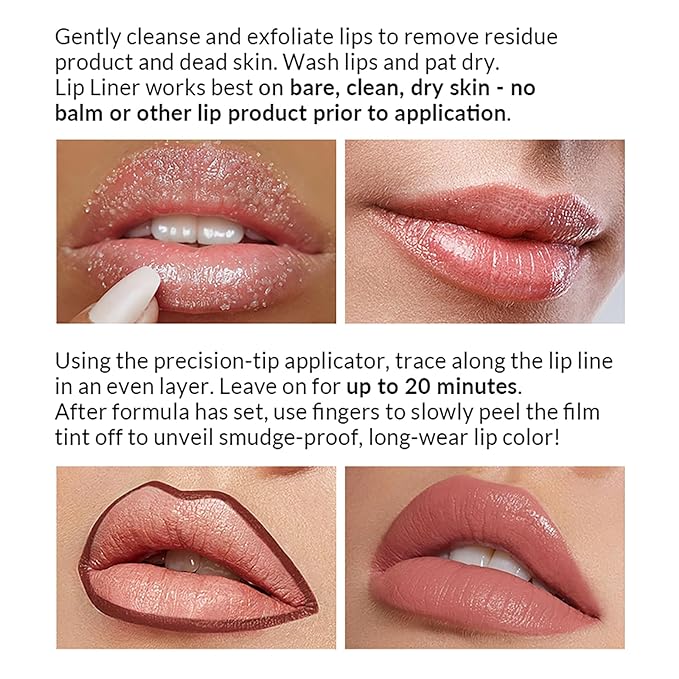 Gently cleanse and exfoliate lips to remove residue product and dead skin. Wash lips and pat dry.
Lip Liner works best on bare, clean, dry skin - no balm or other lip product prior to application.

Using the precision-tip applicator, trace along the lip line in an even layer. Leave on for up to 20 minutes.
After formula has set, use fingers to slowly peel the film tint off to unveil smudge-proof, long-wear lip color!