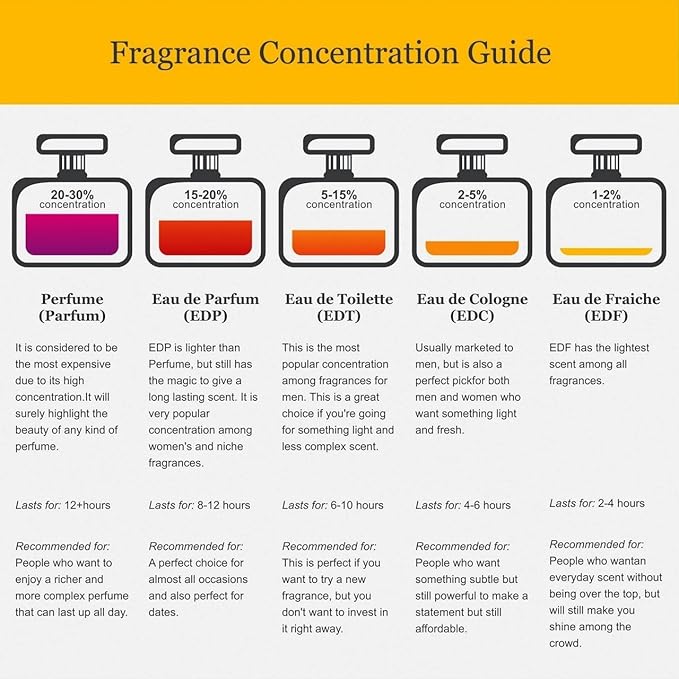 Fragrance Concentration Guide

20-30%
concentration

Perfume
(Parfum)

It is considered to be the most expensive due to its high concentration.It will surely highlight the beauty of any kind of perfume.

Lasts for: 12+hours

Recommended for:
People who want to enjoy a richer and more complex perfume that can last up all day.

15-20%
concentration

Eau de Parfum
(EDP)

EDP is lighter than Perfume, but still has the magic to give a long lasting scent. It is very popular concentration among women's and niche fragrances.

Lasts for: 8-12 hours

Recommended for:
A perfect choice for almost all occasions and also perfect for dates.

5-15%
concentration

Eau de Toilette
(EDT)

This is the most popular concentration among fragrances for men. This is a great choice if you're going for something light and less complex scent.

Lasts for: 6-10 hours

Recommended for:
This is perfect if you want to try a new fragrance, but you don't want to invest in it right away.

2-5%
concentration

Eau de Cologne
(EDC)

Usually marketed to men, but is also a perfect pickfor both men and women who want something light and fresh.

Lasts for: 4-6 hours

Recommended for:
People who want something subtle but still powerful to make a statement but still affordable.

1-2%
concentration

Eau de Fraiche
(EDF)

EDF has the lightest scent among all fragrances.

Lasts for: 2-4 hours

Recommended for:
People who wantan everyday scent without being over the top, but will still make you shine among the crowd.