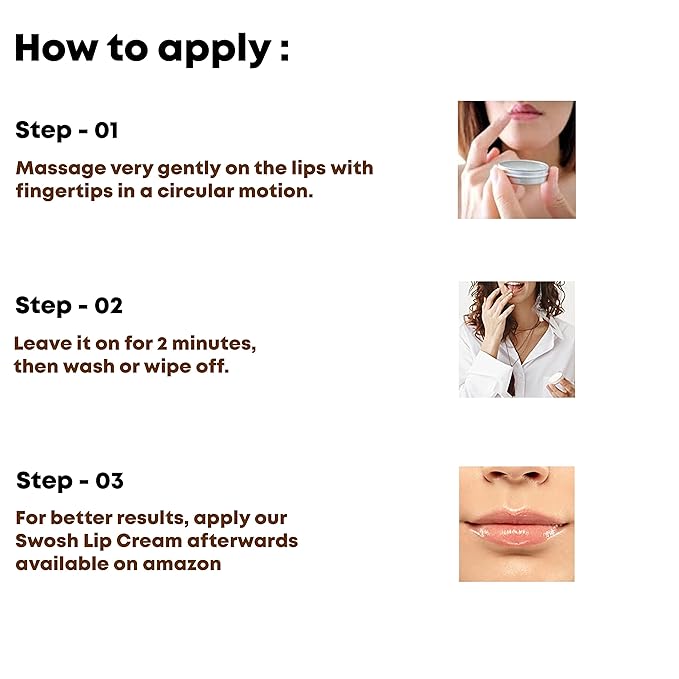 How to apply :

Step - 01

Massage very gently on the lips with fingertips in a circular motion.

Step - 02

Leave it on for 2 minutes, then wash or wipe off.

Step - 03

For better results, apply our Swosh Lip Cream afterwards available on amazon