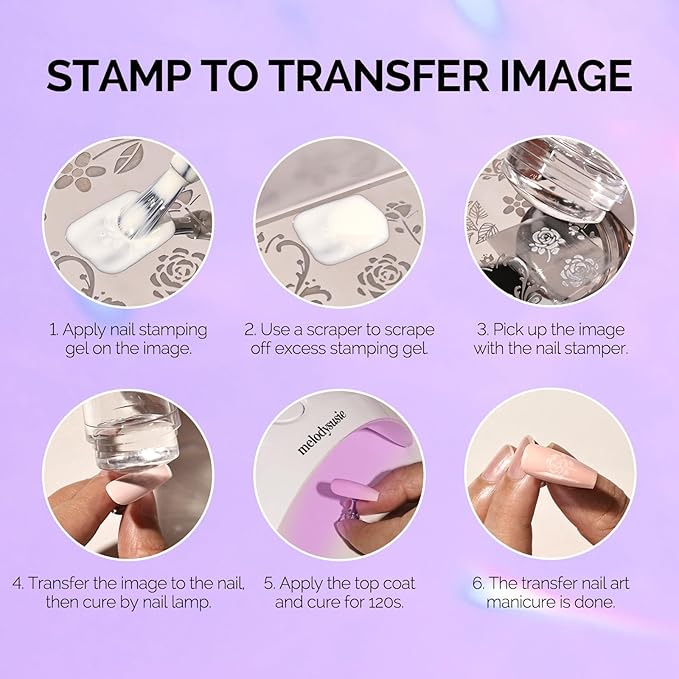 STAMP TO TRANSFER IMAGE

1. Apply nail stamping gel on the image.

2. Use a scraper to scrape off excess stamping gel.

3. Pick up the image with the nail stamper.

melodysusie

4. Transfer the image to the nail, then cure by nail lamp.

5. Apply the top coat and cure for 120s.

6. The transfer nail art manicure is done.