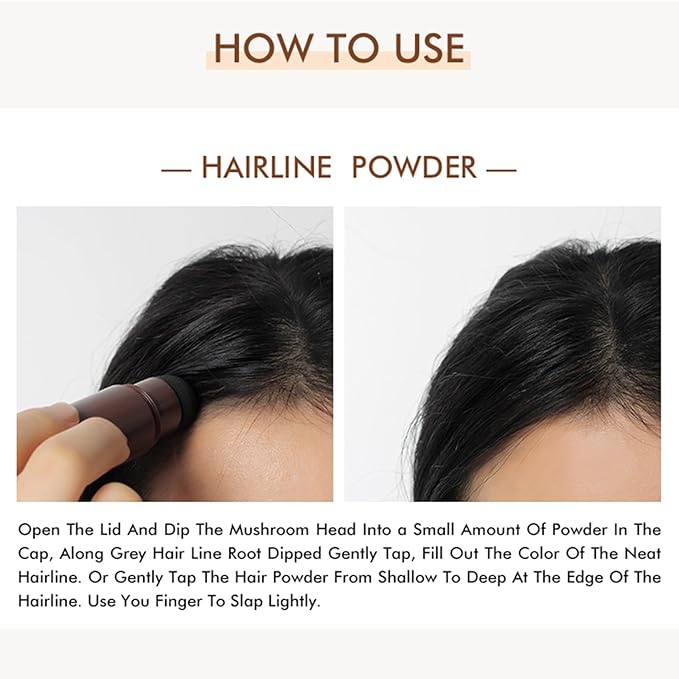 HOW TO USE

— HAIRLINE POWDER —

Open The Lid And Dip The Mushroom Head Into a Small Amount Of Powder In The Cap, Along Grey Hair Line Root Dipped Gently Tap, Fill Out The Color Of The Neat Hairline. Or Gently Tap The Hair Powder From Shallow To Deep At The Edge Of The Hairline. Use You Finger To Slap Lightly.