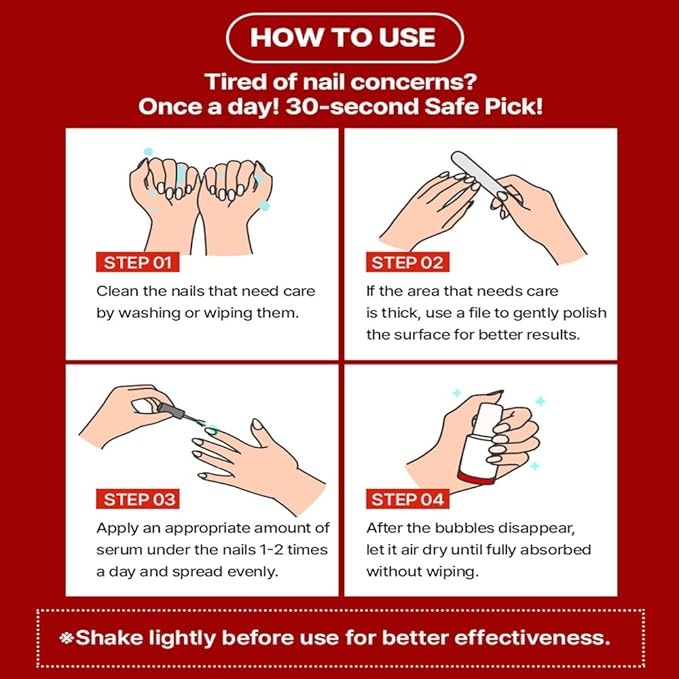 HOW TO USE

Tired of nail concerns?
Once a day! 30-second Safe Pick!

STEP 01
Clean the nails that need care by washing or wiping them.

STEP 02
If the area that needs care is thick, use a file to gently polish the surface for better results.

STEP 03
Apply an appropriate amount of serum under the nails 1-2 times a day and spread evenly.

STEP 04
After the bubbles disappear, let it air dry until fully absorbed without wiping.

※Shake lightly before use for better effectiveness.