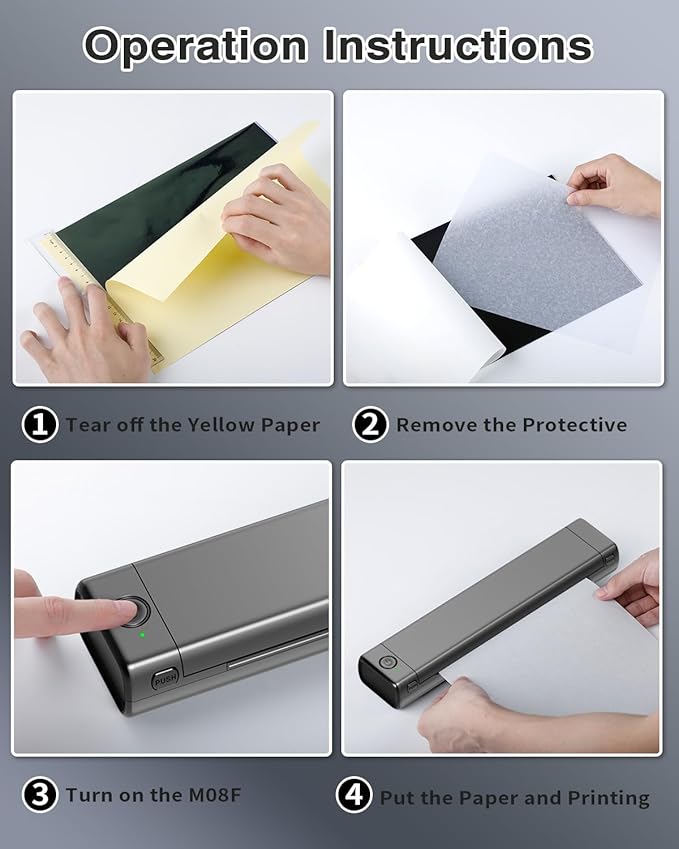 Operation Instructions

1 Tear off the Yellow Paper

2 Remove the Protective

PUSH

3 Turn on the M08F

4 Put the Paper and Printing